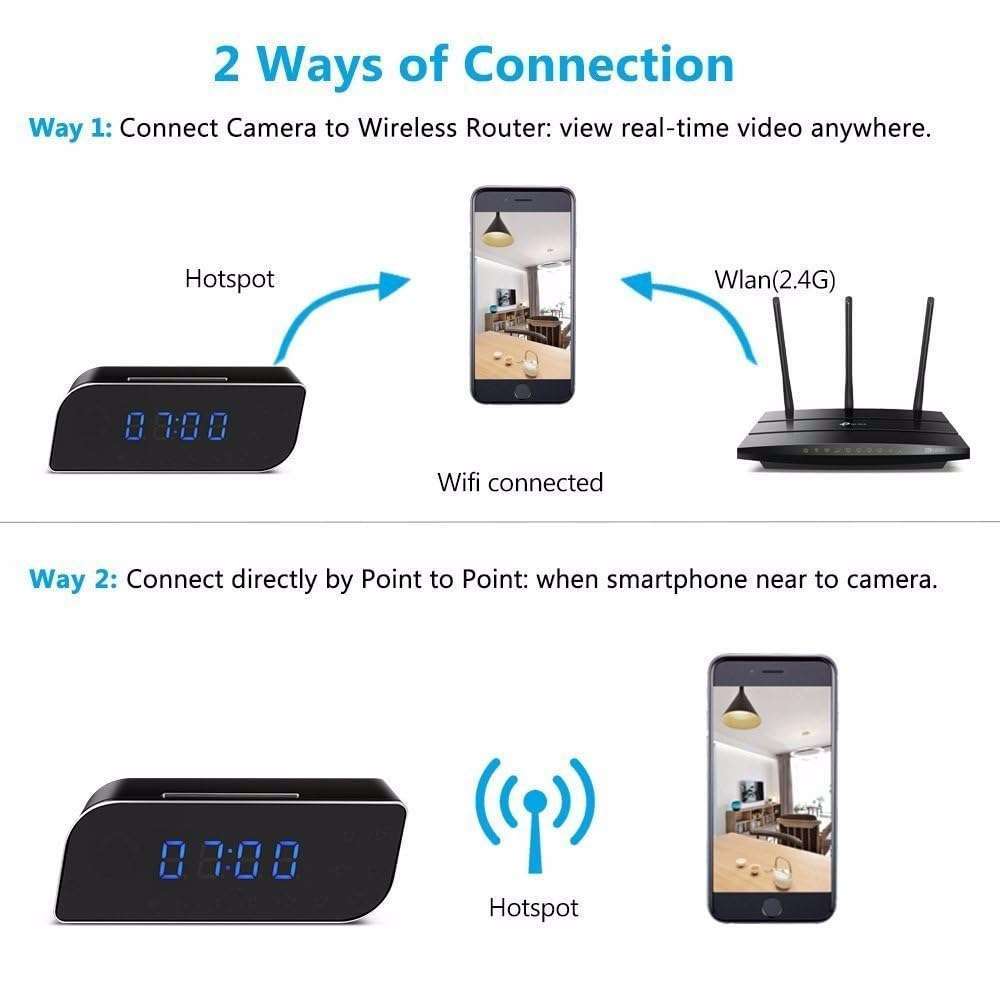 2 Ways of Connection

Way 1: Connect Camera to Wireless Router: view real-time video anywhere.

Hotspot

Wlan(2.4G)

07:00

Wifi connected

Way 2: Connect directly by Point to Point: when smartphone near to camera.

07:00

Hotspot